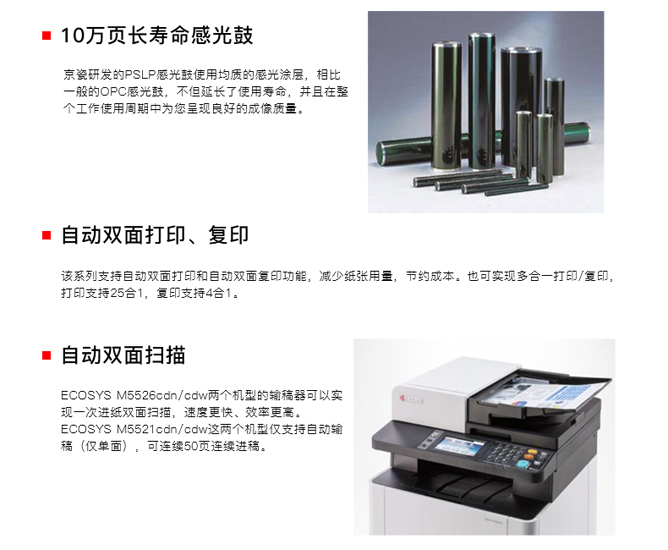 10万页长寿命感光鼓

京瓷研发的PSLP感光鼓使用均质的感光涂层，相比一般的OPC感光鼓，不但延长了使用寿命，并且在整个工作使用周期中为您呈现良好的成像质量。

自动双面打印、复印

该系列支持自动双面打印和自动双面复印功能，减少纸张用量，节约成本。也可实现多合一打印/复印，打印支持25合1，复印支持4合1。

自动双面扫描

ECOSYS M5526cdn/cdw两个机型的输稿器可以实现一次进纸双面扫描，速度更快、效率更高。
ECOSYS M5521cdn/cdw这两个机型仅支持自动输稿（仅单面），可连续50页连续进稿。