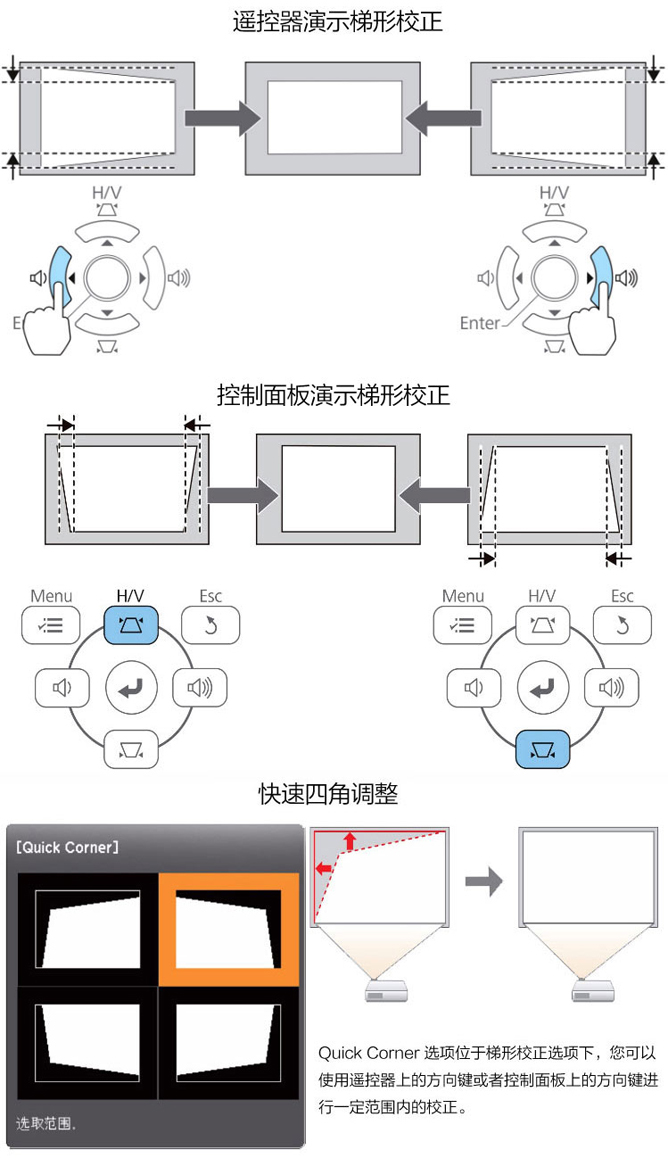 遥控器演示梯形校正

H/V

E

H/V

Enter

控制面板演示梯形校正

Menu

H/V

Esc

Menu

H/V

Esc

快速四角调整

[Quick Corner]

选取范围.

Quick Corner 选项位于梯形校正选项下，您可以使用遥控器上的方向键或者控制面板上的方向键进行一定范围内的校正。